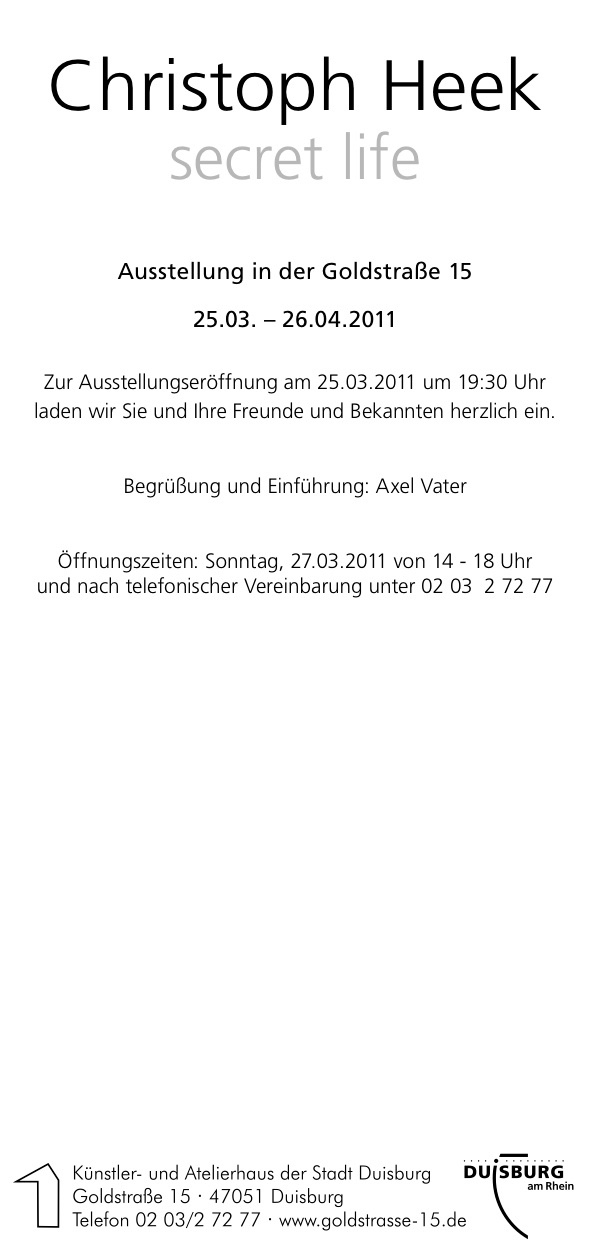 Christoph Heek
secret life

Ausstellung in der Goldstraße 15

25.03. – 26.04.2011

Zur Ausstellungseröffnung am 25.03.2011 um 19:30 Uhr laden wir Sie und Ihre Freunde und Bekannten herzlich ein.

Begrüßung und Einführung: Axel Vater

Öffnungszeiten: Sonntag, 27.03.2011 von 14 - 18 Uhr
und nach telefonischer Vereinbarung unter 02 03 2 72 77

Künstler- und Atelierhaus der Stadt Duisburg
Goldstraße 15 · 47051 Duisburg
Telefon 02 03/2 72 77 · www.goldstrasse-15.de

DUISBURG
am Rhein